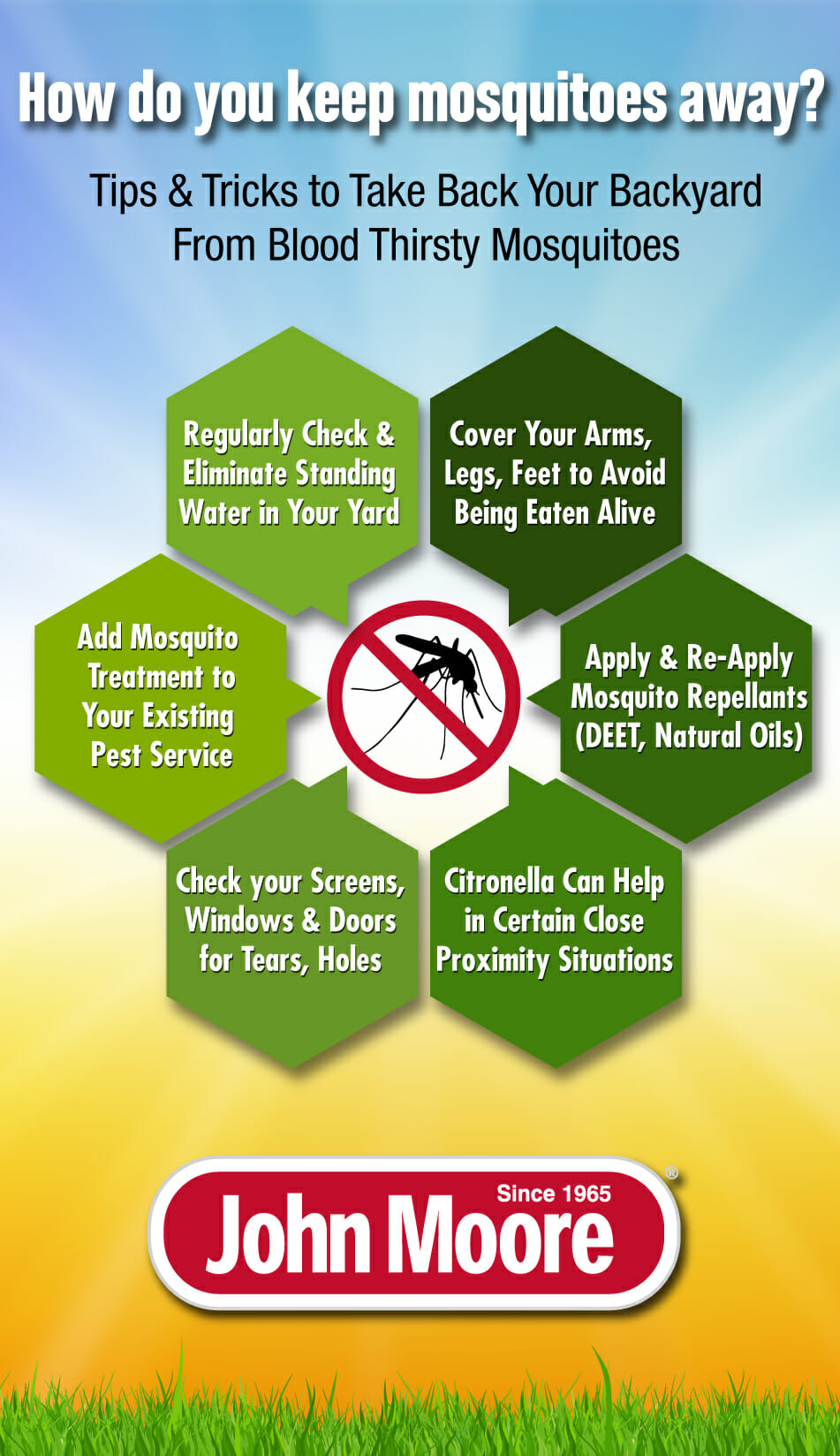 How do you keep mosquitoes away?

Tips & Tricks to Take Back Your Backyard From Blood Thirsty Mosquitoes

Regularly Check & Eliminate Standing Water in Your Yard

Cover Your Arms, Legs, Feet to Avoid Being Eaten Alive

Add Mosquito Treatment to Your Existing Pest Service

Apply & Re-Apply Mosquito Repellants (DEET, Natural Oils)

Check your Screens, Windows & Doors for Tears, Holes

Citronella Can Help in Certain Close Proximity Situations

Since 1965
John Moore®